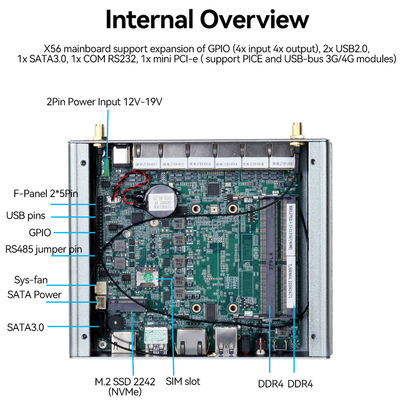 Internal Overview

X56 mainboard support expansion of GPIO (4x input 4x output), 2x USB2.0, 1x SATA3.0, 1x COM RS232, 1x mini PCI-e ( support PICE and USB-bus 3G/4G modules)

2Pin Power Input 12V-19V

F-Panel 2*5Pin

USB pins

GPIO

RS485 jumper pin

Sys-fan

SATA Power

SATA3.0

M.2 SSD 2242 (NVMe)

SIM slot

DDR4

DDR4